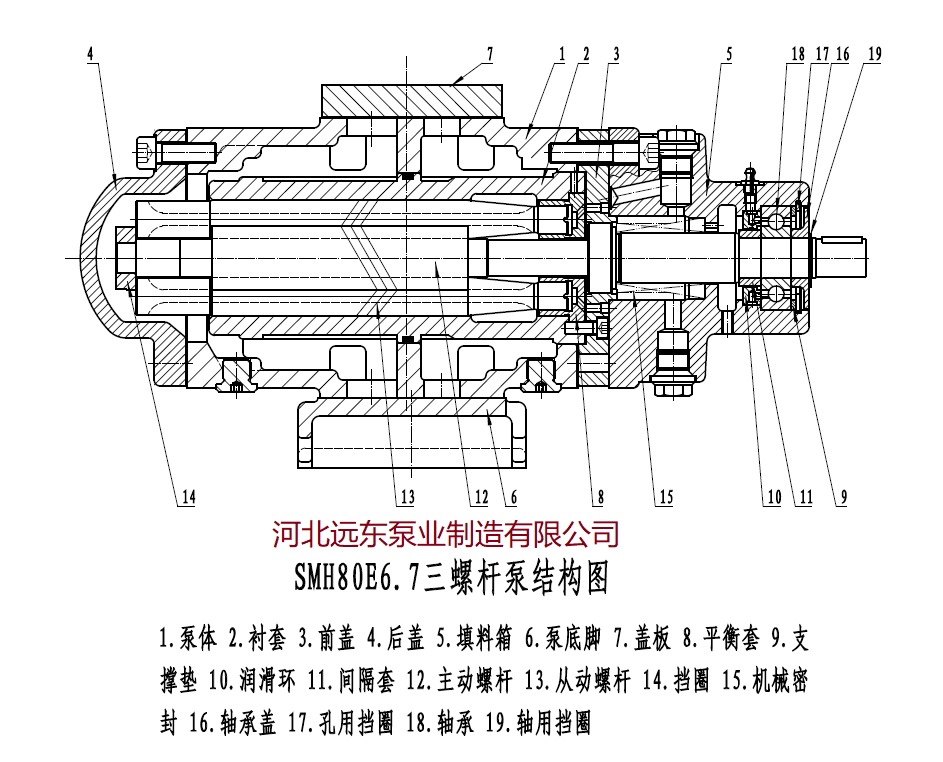 4

7

1 2 3

5

18 17 16 19

14

13 12 6

8

15

10 11 9

河北远东泵业制造有限公司

SMH80E6.7三螺杆泵结构图

1.泵体 2.衬套 3.前盖 4.后盖 5.填料箱 6.泵底脚 7.盖板 8.平衡套 9.支撑垫 10.润滑环 11.间隔套 12.主动螺杆 13.从动螺杆 14.挡圈 15.机械密封 16.轴承盖 17.孔用挡圈 18.轴承 19.轴用挡圈